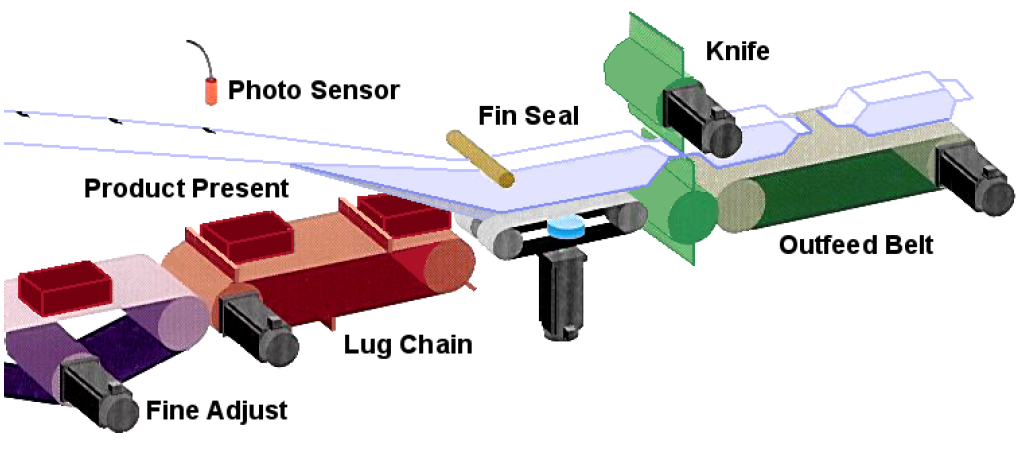 Photo Sensor

Knife

Fin Seal

Product Present

Outfeed Belt

Lug Chain

Fine Adjust